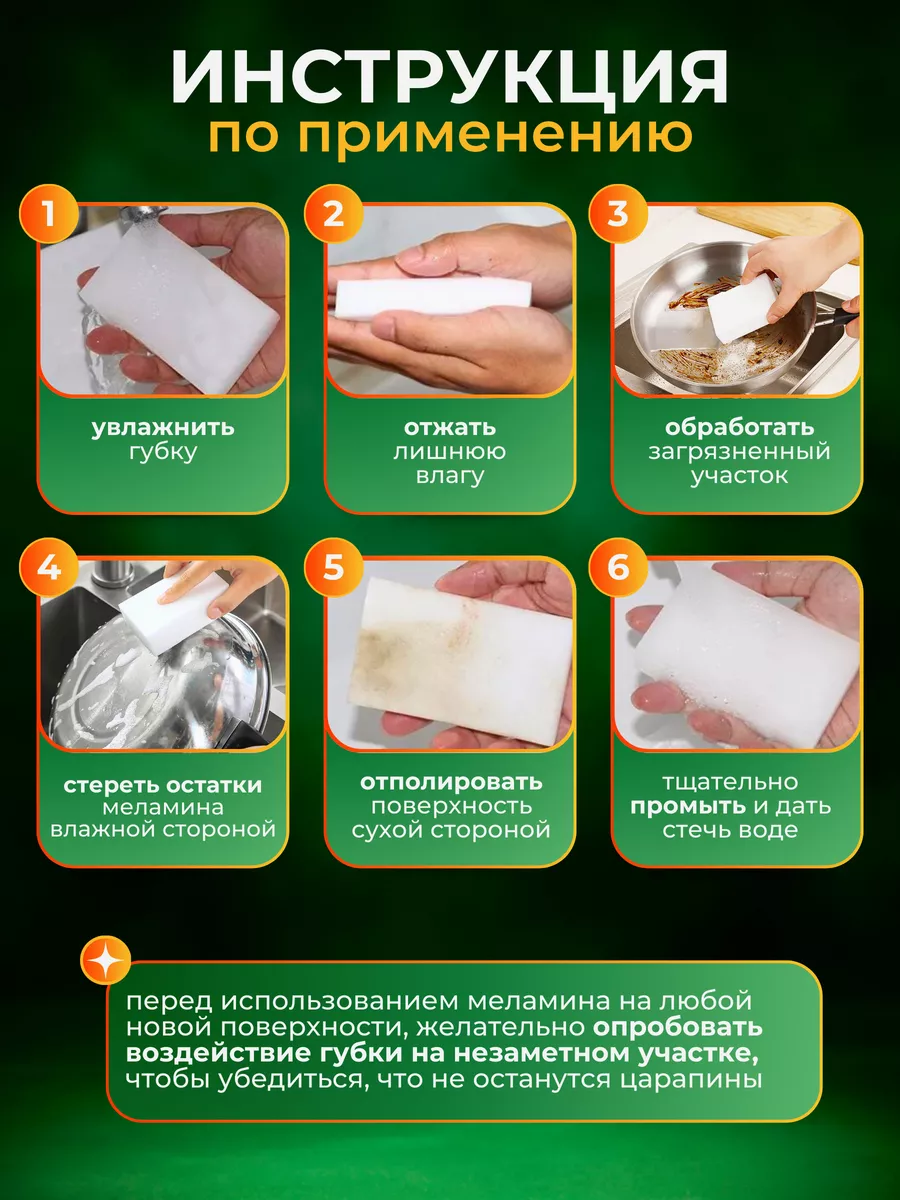 ИНСТРУКЦИЯ
по применению

1
увлажнить губку

2
отжать лишнюю влагу

3
обработать загрязненный участок

4
стереть остатки меламина влажной стороной

5
отполировать поверхность сухой стороной

6
тщательно промыть и дать стечь воде

перед использованием меламина на любой новой поверхности, желательно опробовать воздействие губки на незаметном участке, чтобы убедиться, что не останутся царапины